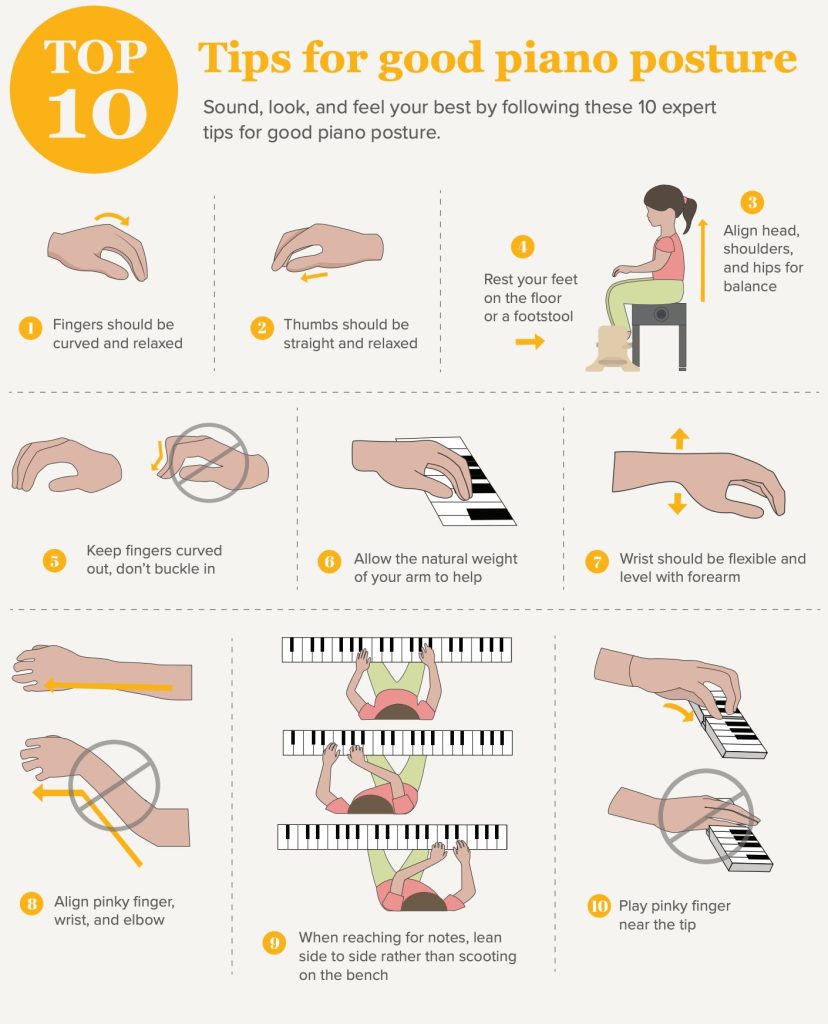 TOP 10

Tips for good piano posture

Sound, look, and feel your best by following these 10 expert tips for good piano posture.

1 Fingers should be curved and relaxed

2 Thumbs should be straight and relaxed

4 Rest your feet on the floor or a footstool

3 Align head, shoulders, and hips for balance

5 Keep fingers curved out, don't buckle in

6 Allow the natural weight of your arm to help

7 Wrist should be flexible and level with forearm

8 Align pinky finger, wrist, and elbow

9 When reaching for notes, lean side to side rather than scooting on the bench

10 Play pinky finger near the tip